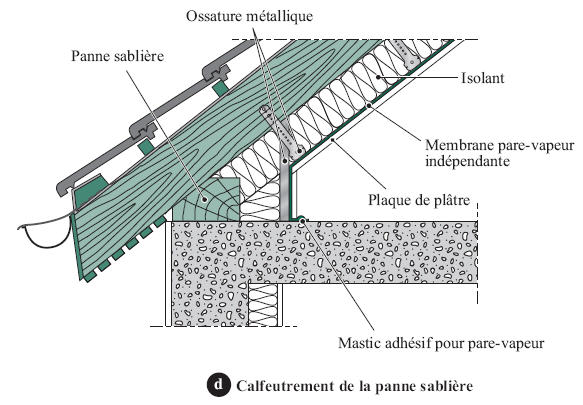 Ossature métallique

Panne sablière

Isolant

Membrane pare-vapeur indépendante

Plaque de plâtre

Mastic adhésif pour pare-vapeur

d Calfeutrement de la panne sablière