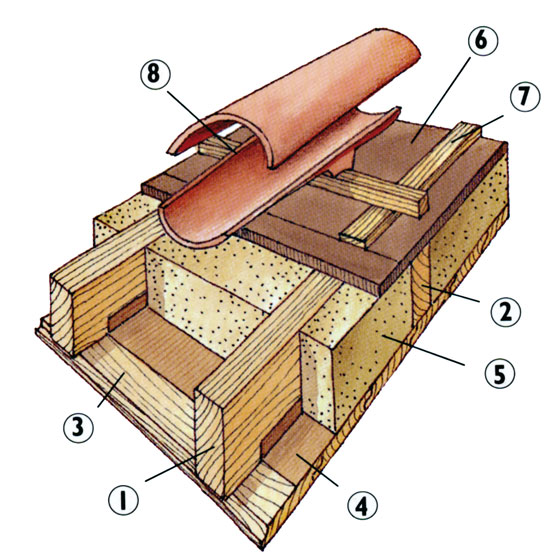 8
6
7
2
5
3
1
4