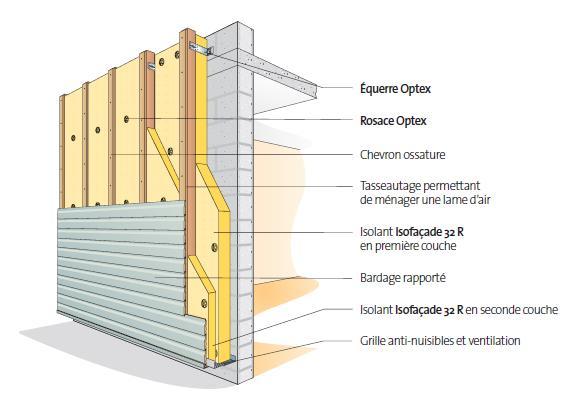 Équerre Optex

Rosace Optex

Chevron ossature

Tasseautage permettant de ménager une lame d'air

Isolant Isofaçade 32 R en première couche

Bardage rapporté

Isolant Isofaçade 32 R en seconde couche

Grille anti-nuisibles et ventilation