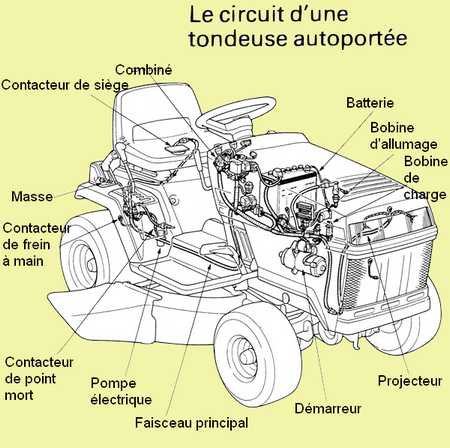 Le circuit d'une tondeuse autoportée

Combiné

Contacteur de siège

Batterie

Bobine d'allumage

Bobine de charge

Masse

Contacteur de frein à main

Contacteur de point mort

Pompe électrique

Faisceau principal

Démarreur

Projecteur